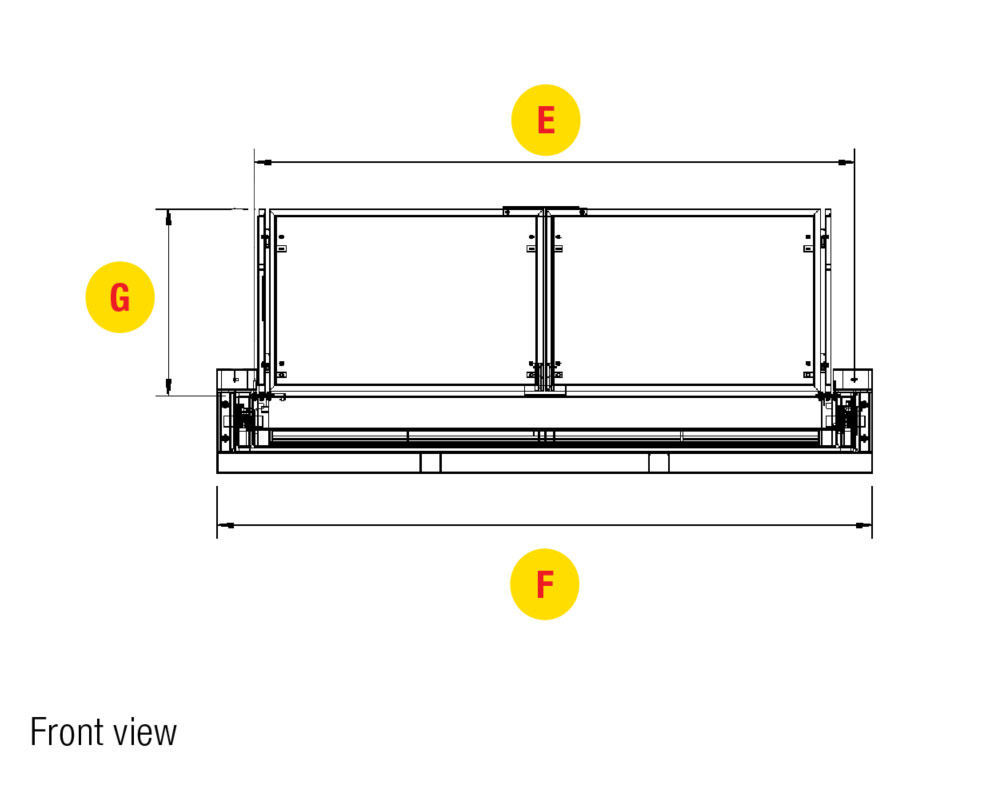 E

G

F

Front view