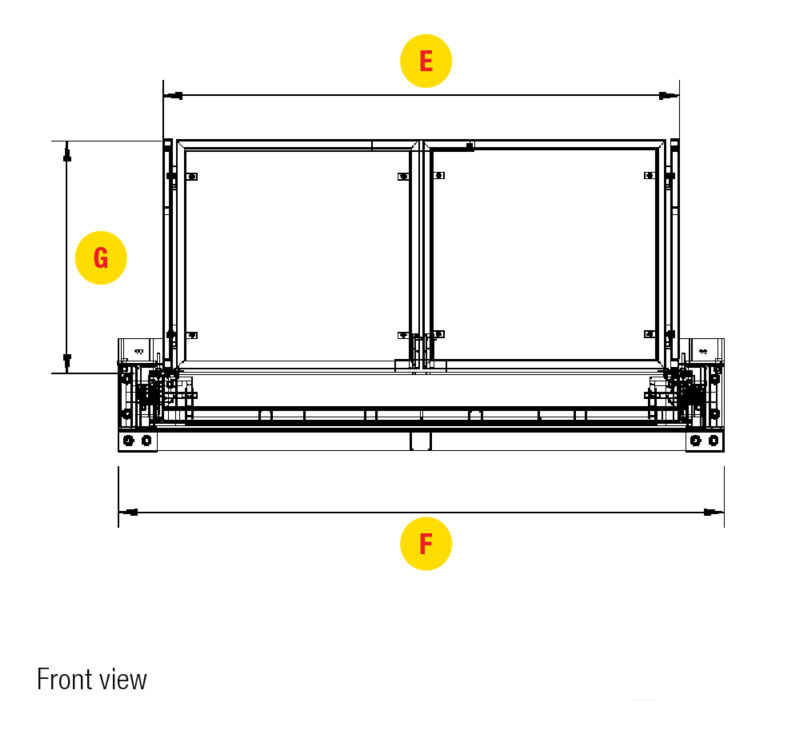 E

G

F

Front view