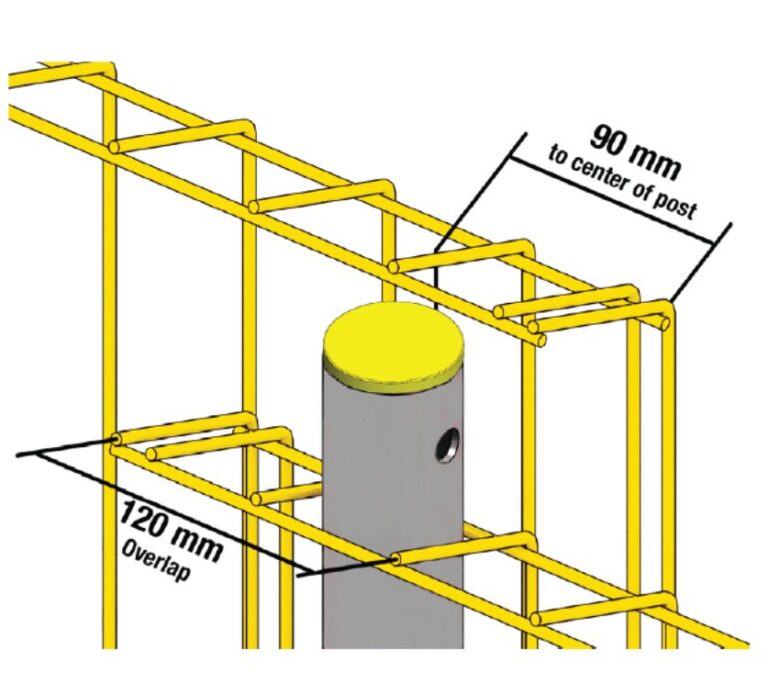 90 mm
to center of post

120 mm
Overlap